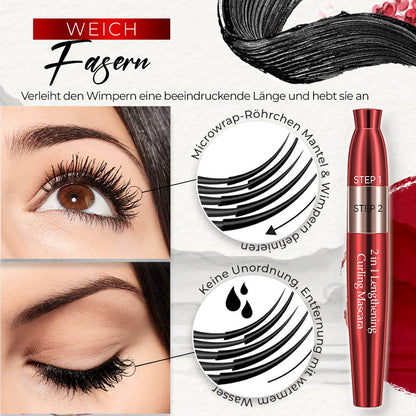 WEICH
Fasern

Verleiht den Wimpern eine beeindruckende Länge und hebt sie an

Microwrap-Röhrchen Mantel & Wimpern definieren

Keine Unordnung, Entfernung mit warmem Wasser

STEP 1
STEP 2

2 in 1 Lengthening Curling Mascara