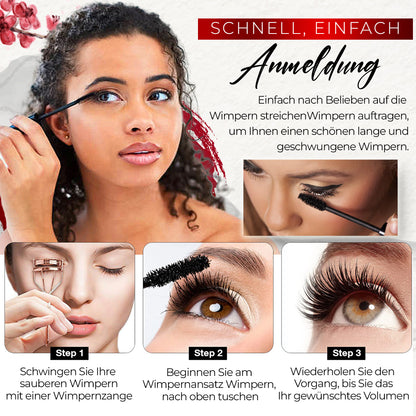 SCHNELL, EINFACH

Anmeldung

Einfach nach Belieben auf die Wimpern streichenWimpern auftragen, um Ihnen einen schönen lange und geschwungene Wimpern.

Step 1

Schwingen Sie Ihre sauberen Wimpern mit einer Wimpernzange

Step 2

Beginnen Sie am Wimpernansatz Wimpern, nach oben tuschen

Step 3

Wiederholen Sie den Vorgang, bis Sie das Ihr gewünschtes Volumen